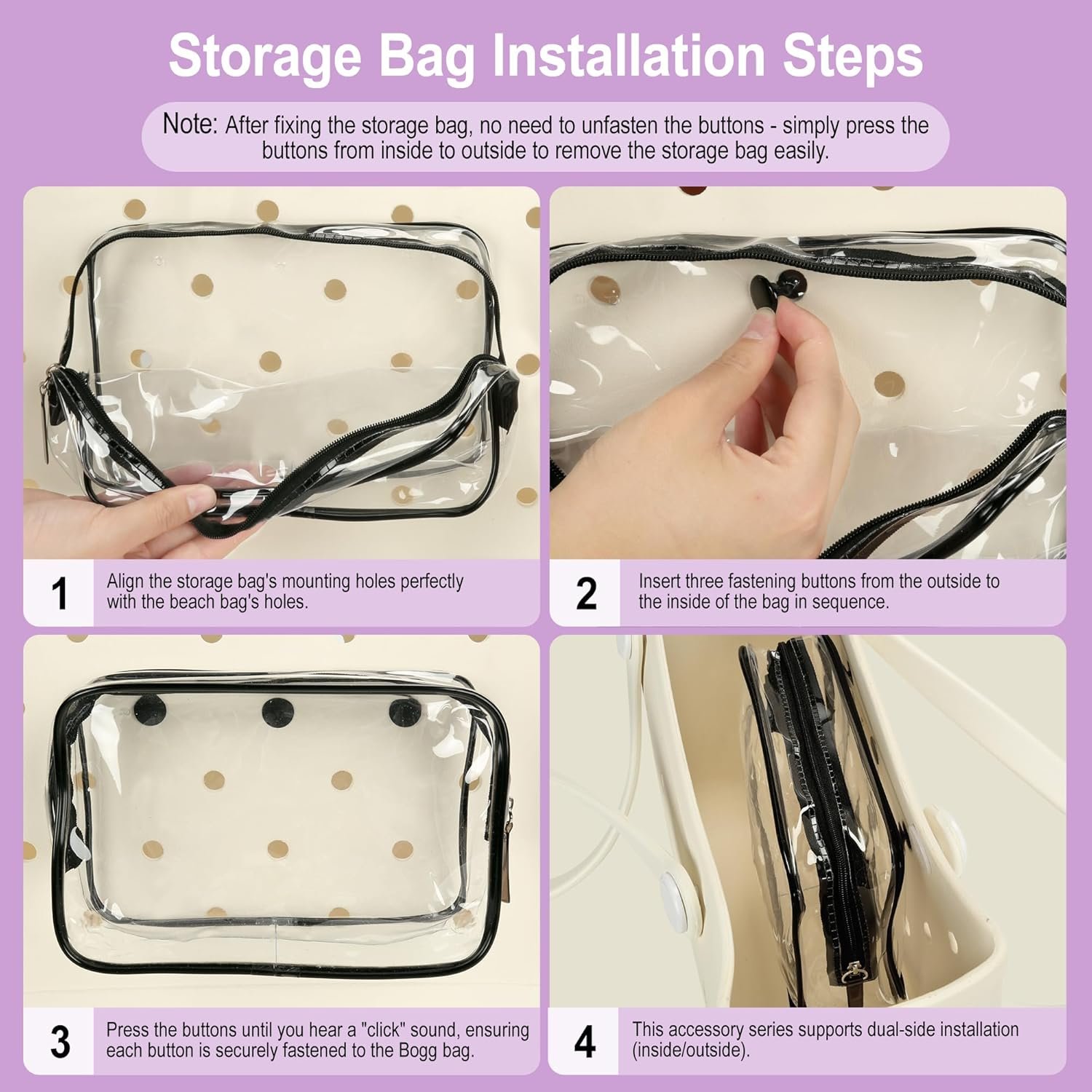 Storage Bag Installation Steps

Note: After fixing the storage bag, no need to unfasten the buttons - simply press the buttons from inside to outside to remove the storage bag easily.

1 Align the storage bag's mounting holes perfectly with the beach bag's holes.

2 Insert three fastening buttons from the outside to the inside of the bag in sequence.

3 Press the buttons until you hear a "click" sound, ensuring each button is securely fastened to the Bogg bag.

4 This accessory series supports dual-side installation (inside/outside).