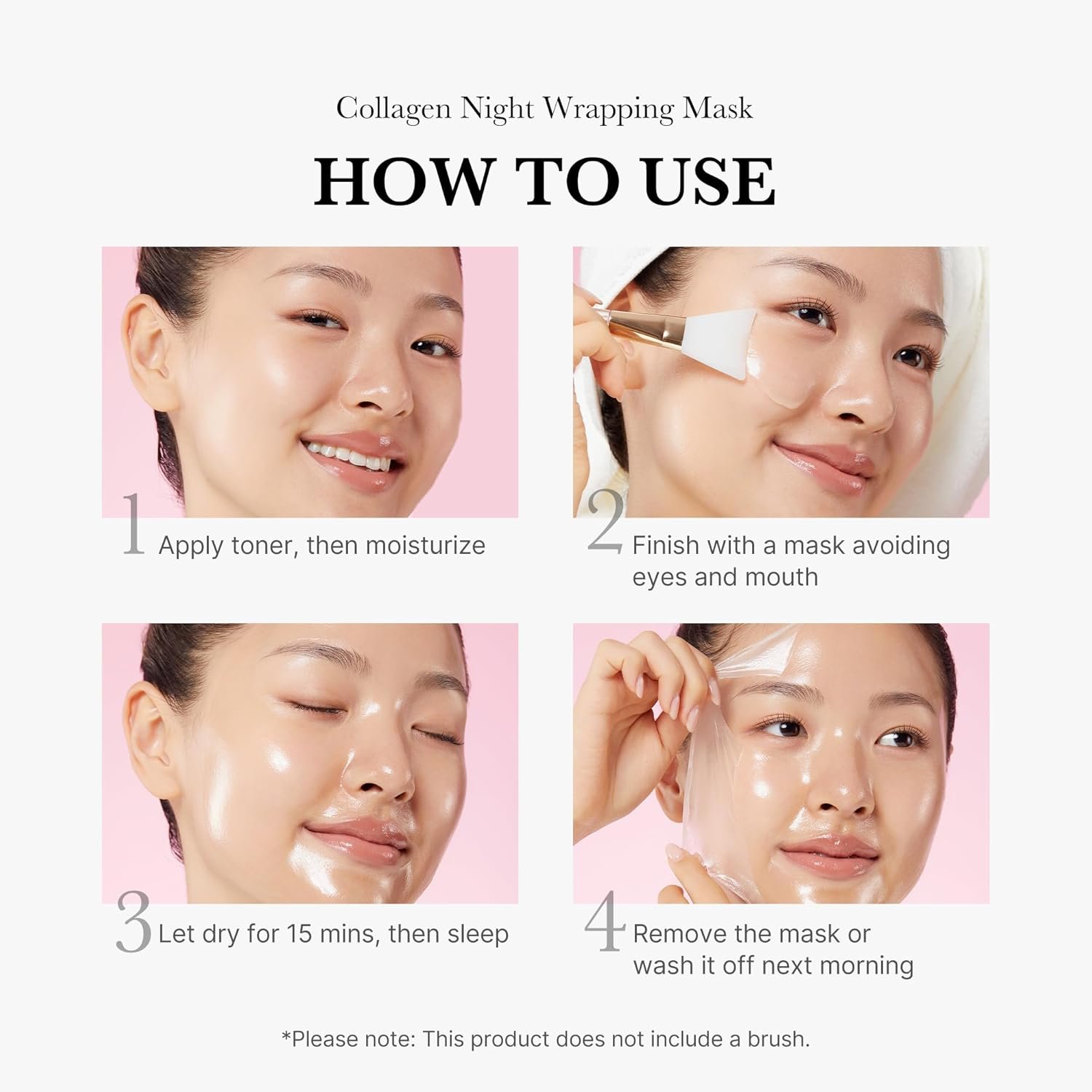 Collagen Night Wrapping Mask

HOW TO USE

1 Apply toner, then moisturize

2 Finish with a mask avoiding eyes and mouth

3 Let dry for 15 mins, then sleep

4 Remove the mask or wash it off next morning

*Please note: This product does not include a brush.